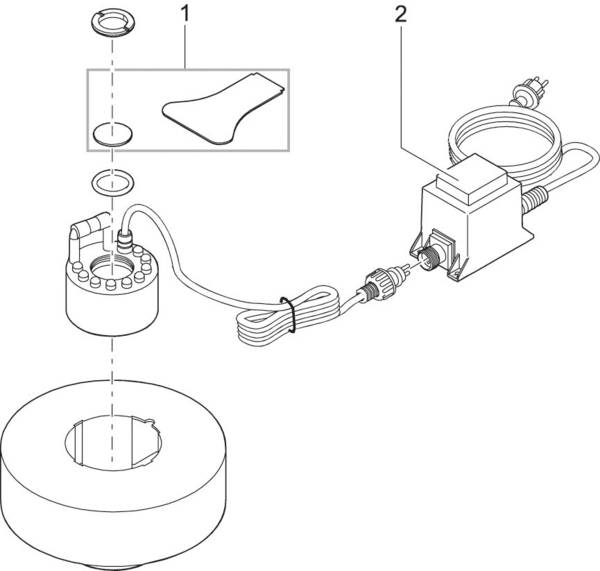 1
2